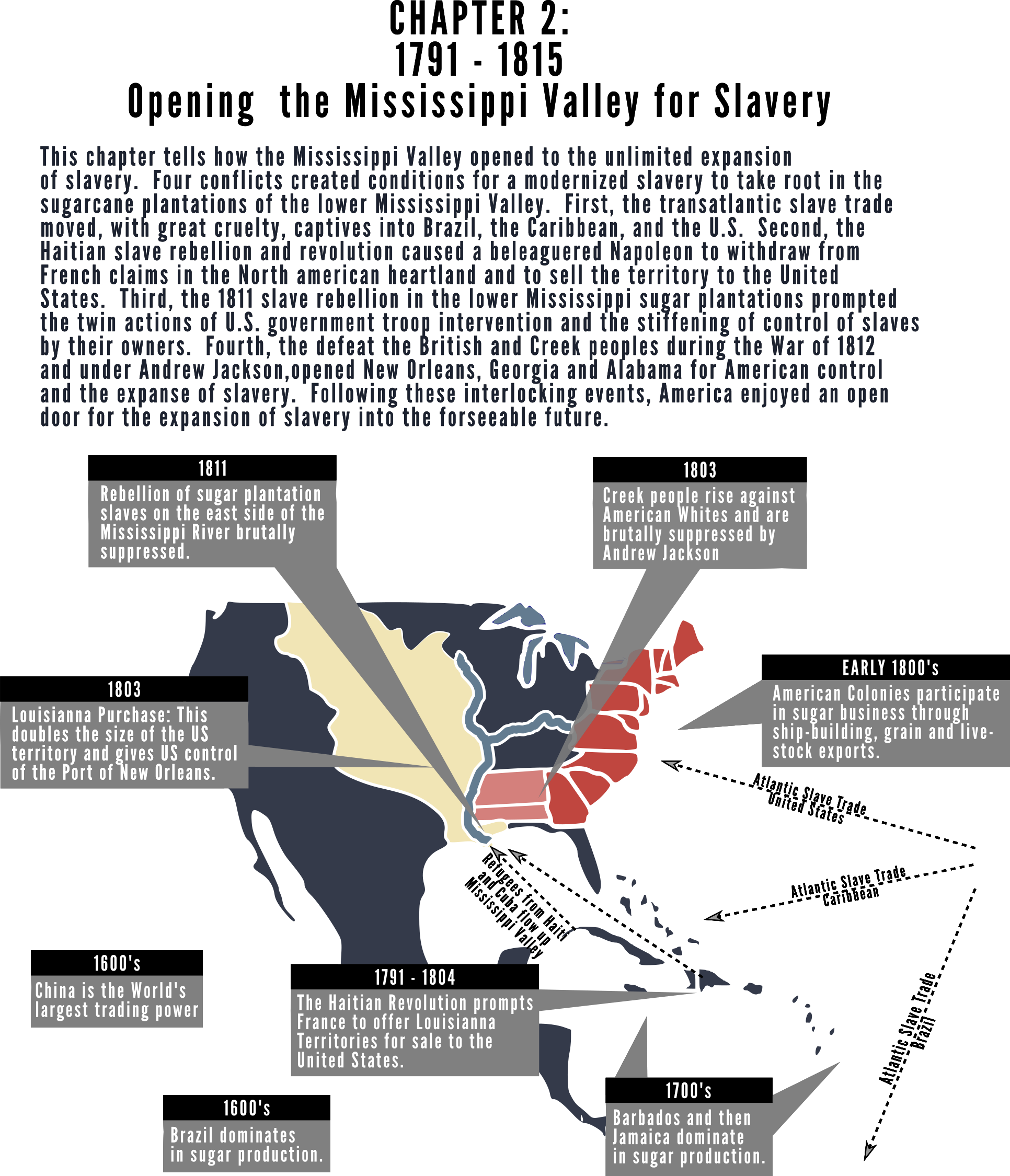 CHAPTER 2:
1791 - 1815
Opening the Mississippi Valley for Slavery

This chapter tells how the Mississippi Valley opened to the unlimited expansion of slavery. Four conflicts created conditions for a modernized slavery to take root in the sugarcane plantations of the lower Mississippi Valley. First, the transatlantic slave trade moved, with great cruelty, captives into Brazil, the Caribbean, and the U.S. Second, the Haitian slave rebellion and revolution caused a beleaguered Napoleon to withdraw from French claims in the North american heartland and to sell the territory to the United States. Third, the 1811 slave rebellion in the lower Mississippi sugar plantations prompted the twin actions of U.S. government troop intervention and the stiffening of control of slaves by their owners. Fourth, the defeat the British and Creek peoples during the War of 1812 and under Andrew Jackson,opened New Orleans, Georgia and Alabama for American control and the expanse of slavery. Following these interlocking events, America enjoyed an open door for the expansion of slavery into the forseeable future.

1811
Rebellion of sugar plantation slaves on the east side of the Mississippi River brutally suppressed.

1803
Creek people rise against American Whites and are brutally suppressed by Andrew Jackson

1803
Louisianna Purchase: This doubles the size of the US territory and gives US control of the Port of New Orleans.

EARLY 1800's
American Colonies participate in sugar business through ship-building, grain and live-stock exports.

Atlantic Slave Trade
United States

Atlantic Slave Trade
Caribbean

Refugees from Haiti and Cuba flow up Mississippi Valley

Atlantic Slave Trade
Brazil

1600's
China is the World's largest trading power

1791 - 1804
The Haitian Revolution prompts France to offer Louisianna Territories for sale to the United States.

1600's
Brazil dominates in sugar production.

1700's
Barbados and then Jamaica dominate in sugar production.